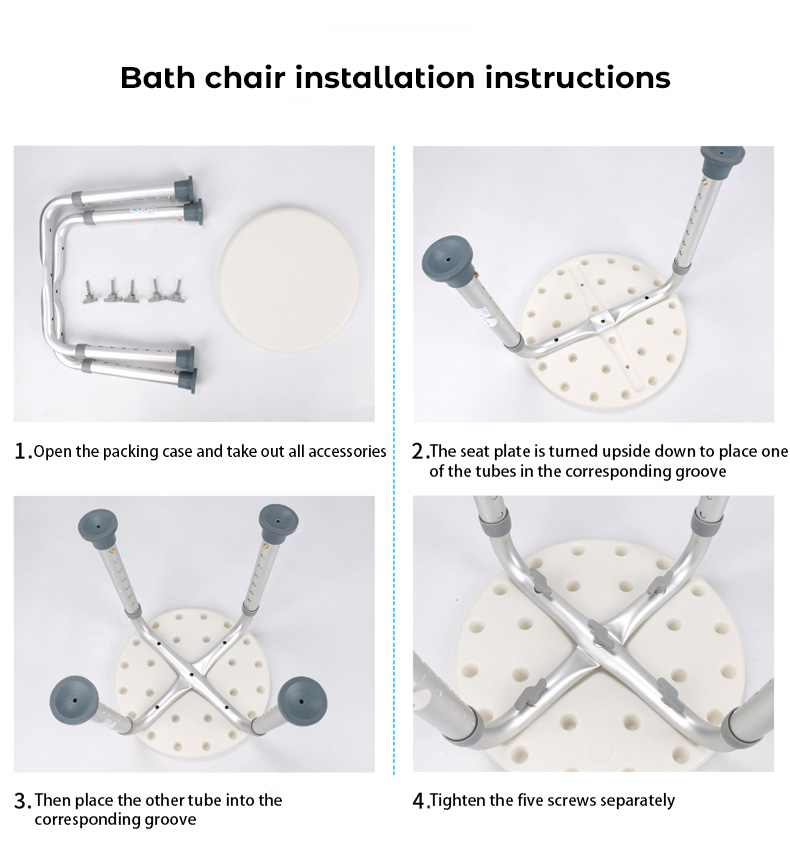 Bath chair installation instructions

1.Open the packing case and take out all accessories

2.The seat plate is turned upside down to place one of the tubes in the corresponding groove

3.Then place the other tube into the corresponding groove

4.Tighten the five screws separately